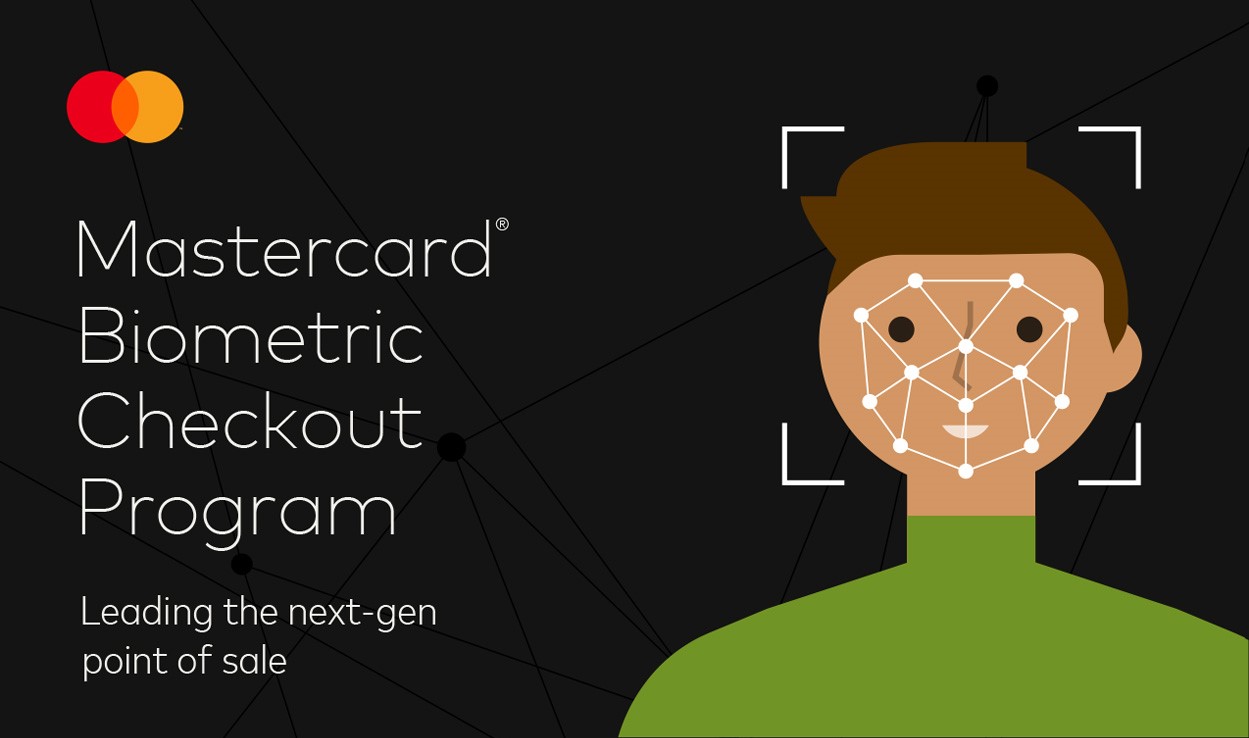 Mastercard® Biometric Checkout Program

Leading the next-gen point of sale